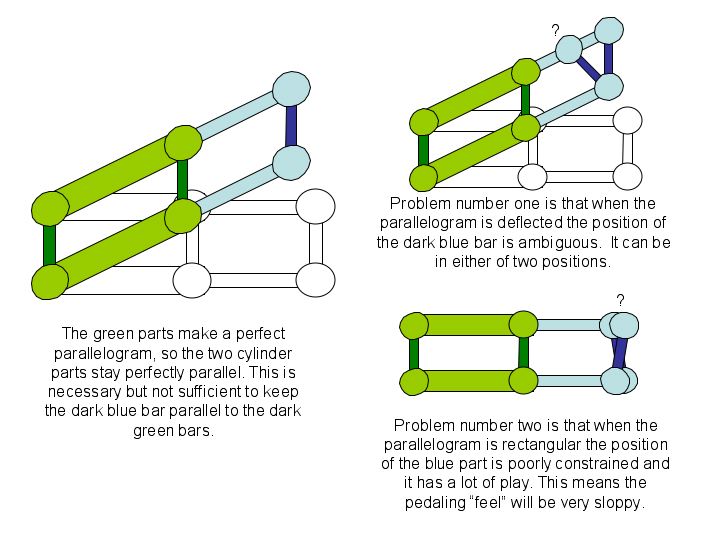 The green parts make a perfect parallelogram, so the two cylinder parts stay perfectly parallel. This is necessary but not sufficient to keep the dark blue bar parallel to the dark green bars.

?

Problem number one is that when the parallelogram is deflected the position of the dark blue bar is ambiguous. It can be in either of two positions.

?

Problem number two is that when the parallelogram is rectangular the position of the blue part is poorly constrained and it has a lot of play. This means the pedaling “feel” will be very sloppy.