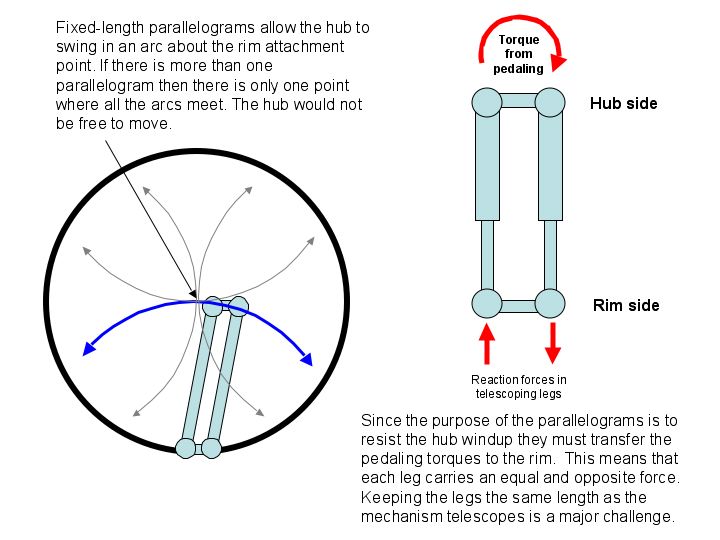 Fixed-length parallelograms allow the hub to swing in an arc about the rim attachment point. If there is more than one parallelogram then there is only one point where all the arcs meet. The hub would not be free to move.

Torque from pedaling

Hub side

Rim side

Reaction forces in telescoping legs

Since the purpose of the parallelograms is to resist the hub windup they must transfer the pedaling torques to the rim. This means that each leg carries an equal and opposite force. Keeping the legs the same length as the mechanism telescopes is a major challenge.