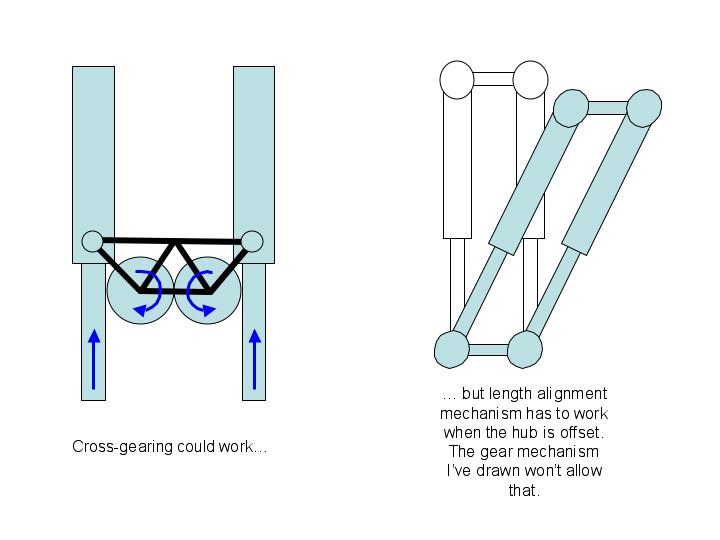 Cross-gearing could work…

… but length alignment mechanism has to work when the hub is offset. The gear mechanism I've drawn won't allow that.